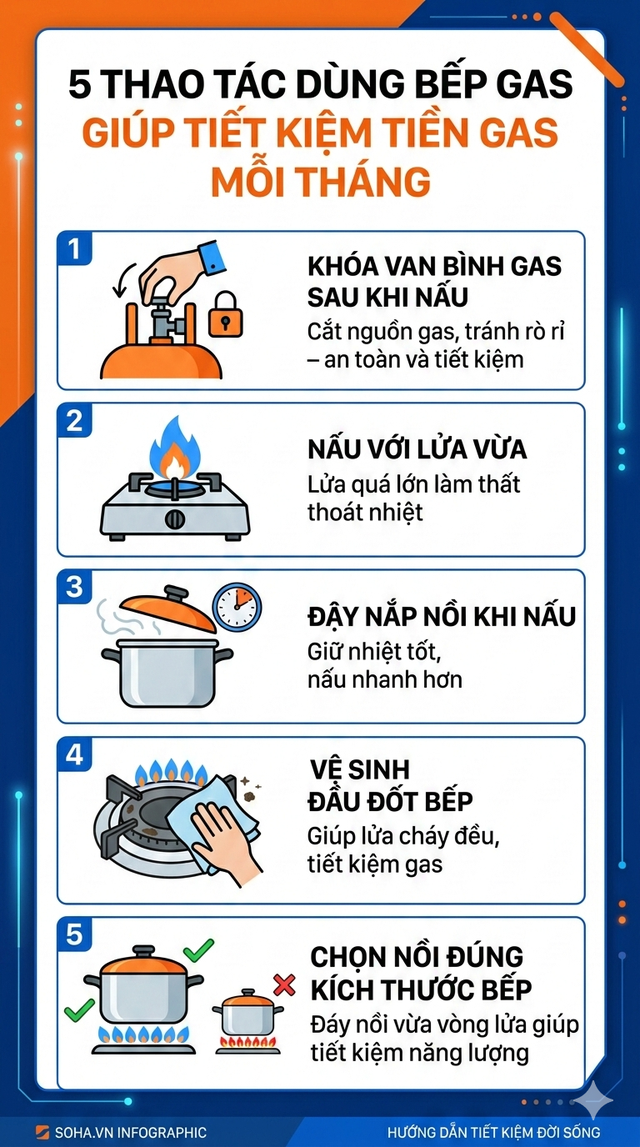 5 THAO TÁC DÙNG BẾP GAS
GIÚP TIẾT KIỆM TIỀN GAS MỖI THÁNG

1
KHÓA VAN BÌNH GAS SAU KHI NẤU
Cắt nguồn gas, tránh rò rỉ – an toàn và tiết kiệm

2
NẤU VỚI LỬA VỪA
Lửa quá lớn làm thất thoát nhiệt

3
ĐẬY NẮP NỒI KHI NẤU
Giữ nhiệt tốt, nấu nhanh hơn

4
VỆ SINH ĐẦU ĐỐT BẾP
Giúp lửa cháy đều, tiết kiệm gas

5
CHỌN NỒI ĐÚNG KÍCH THƯỚC BẾP
Đáy nồi vừa vòng lửa giúp tiết kiệm năng lượng

SOHA.VN INFOGRAPHIC
HƯỚNG DẪN TIẾT KIỆM ĐỜI SỐNG