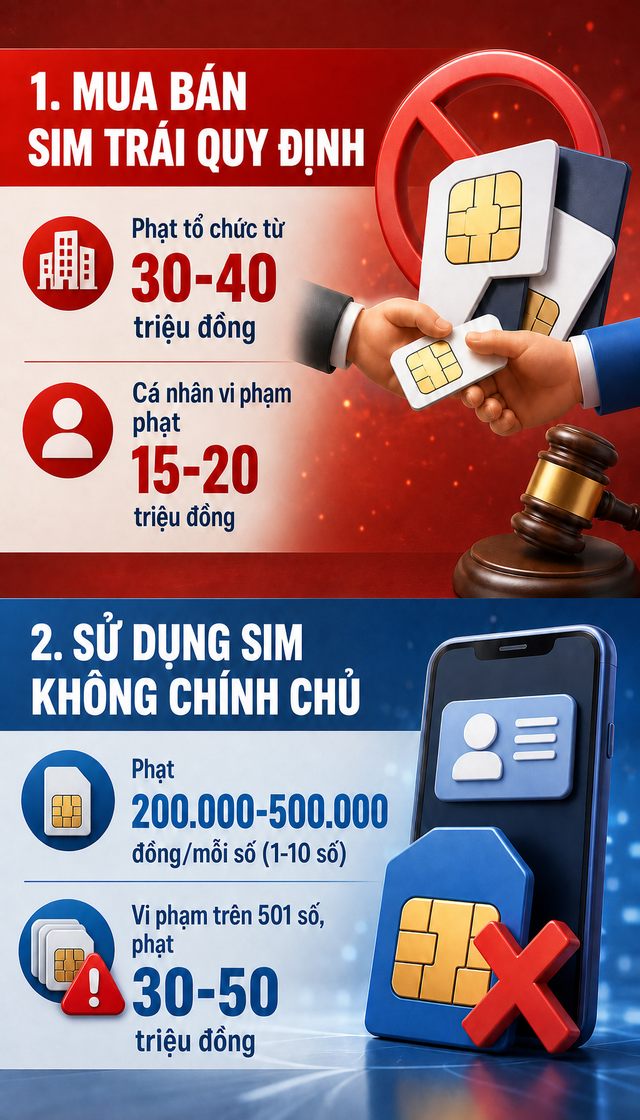 1. MUA BÁN SIM TRÁI QUY ĐỊNH

Phạt tổ chức từ
30-40
triệu đồng

Cá nhân vi phạm phạt
15-20
triệu đồng

2. SỬ DỤNG SIM KHÔNG CHÍNH CHỦ

Phạt
200.000-500.000
đồng/mỗi số (1-10 số)

Vi phạm trên 501 số, phạt
30-50
triệu đồng