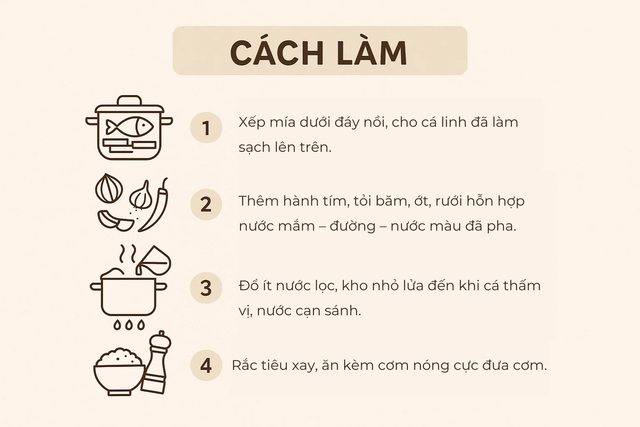 CÁCH LÀM

1 Xếp mía dưới đáy nồi, cho cá linh đã làm sạch lên trên.

2 Thêm hành tím, tỏi băm, ớt, rưới hỗn hợp nước mắm – đường – nước màu đã pha.

3 Đổ ít nước lọc, kho nhỏ lửa đến khi cá thấm vị, nước cạn sánh.

4 Rắc tiêu xay, ăn kèm cơm nóng cực đưa cơm.