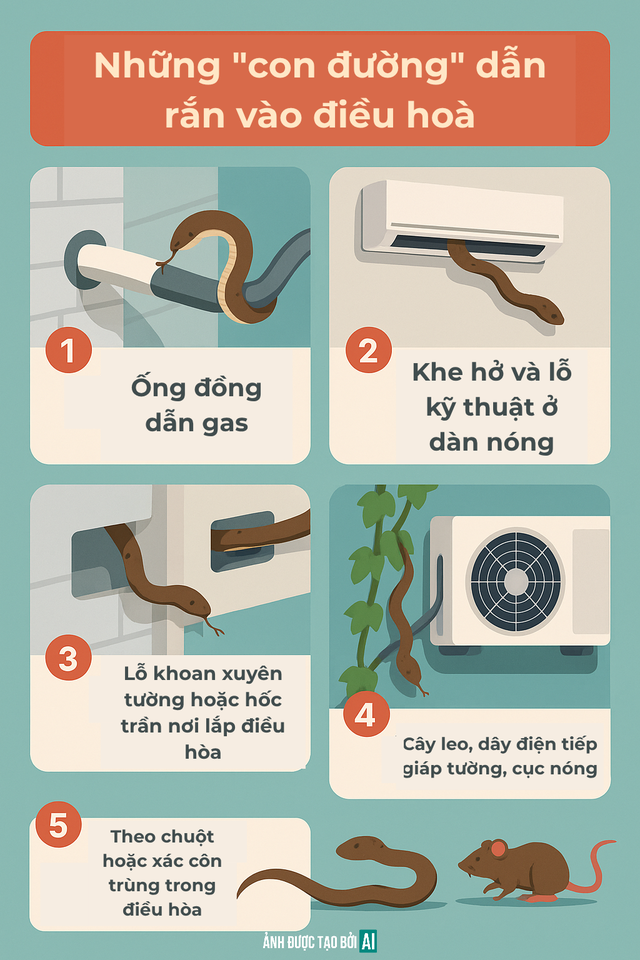 Những "con đường" dẫn rắn vào điều hoà

1

Ống đồng dẫn gas

2

Khe hở và lỗ kỹ thuật ở dàn nóng

3

Lỗ khoan xuyên tường hoặc hốc trần nơi lắp điều hòa

4

Cây leo, dây điện tiếp giáp tường, cục nóng

5

Theo chuột hoặc xác côn trùng trong điều hòa

ẢNH ĐƯỢC TẠO BỞI AI