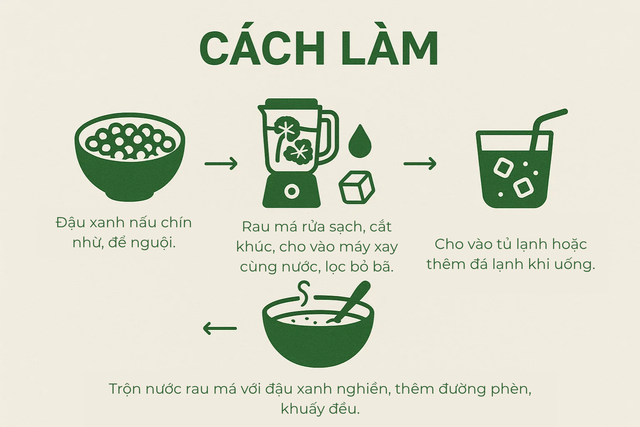 CÁCH LÀM

Đậu xanh nấu chín nhừ, để nguội.

Rau má rửa sạch, cắt khúc, cho vào máy xay cùng nước, lọc bỏ bã.

Cho vào tủ lạnh hoặc thêm đá lạnh khi uống.

Trộn nước rau má với đậu xanh nghiền, thêm đường phèn, khuấy đều.