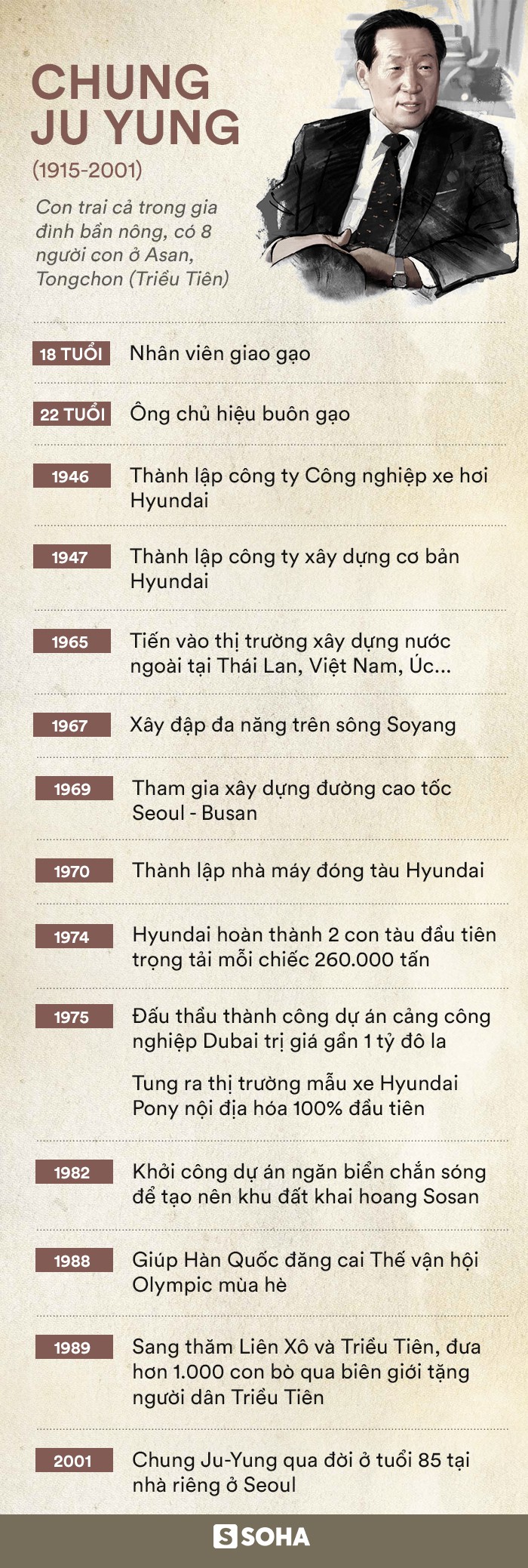 CHUNG JU YUNG
(1915-2001)

Con trai cả trong gia đình bần nông, có 8 người con ở Asan, Tongchon (Triều Tiên)

18 TUỔI Nhân viên giao gạo

22 TUỔI Ông chủ hiệu buôn gạo

1946 Thành lập công ty Công nghiệp xe hơi Hyundai

1947 Thành lập công ty xây dựng cơ bản Hyundai

1965 Tiến vào thị trường xây dựng nước ngoài tại Thái Lan, Việt Nam, Úc...

1967 Xây đập đa năng trên sông Soyang

1969 Tham gia xây dựng đường cao tốc Seoul - Busan

1970 Thành lập nhà máy đóng tàu Hyundai

1974 Hyundai hoàn thành 2 con tàu đầu tiên trọng tải mỗi chiếc 260.000 tấn

1975 Đấu thầu thành công dự án cảng công nghiệp Dubai trị giá gần 1 tỷ đô la

Tung ra thị trường mẫu xe Hyundai Pony nội địa hóa 100% đầu tiên

1982 Khởi công dự án ngăn biển chắn sóng để tạo nên khu đất khai hoang Sosan

1988 Giúp Hàn Quốc đăng cai Thế vận hội Olympic mùa hè

1989 Sang thăm Liên Xô và Triều Tiên, đưa hơn 1.000 con bò qua biên giới tặng người dân Triều Tiên

2001 Chung Ju-Yung qua đời ở tuổi 85 tại nhà riêng ở Seoul

S SOHA