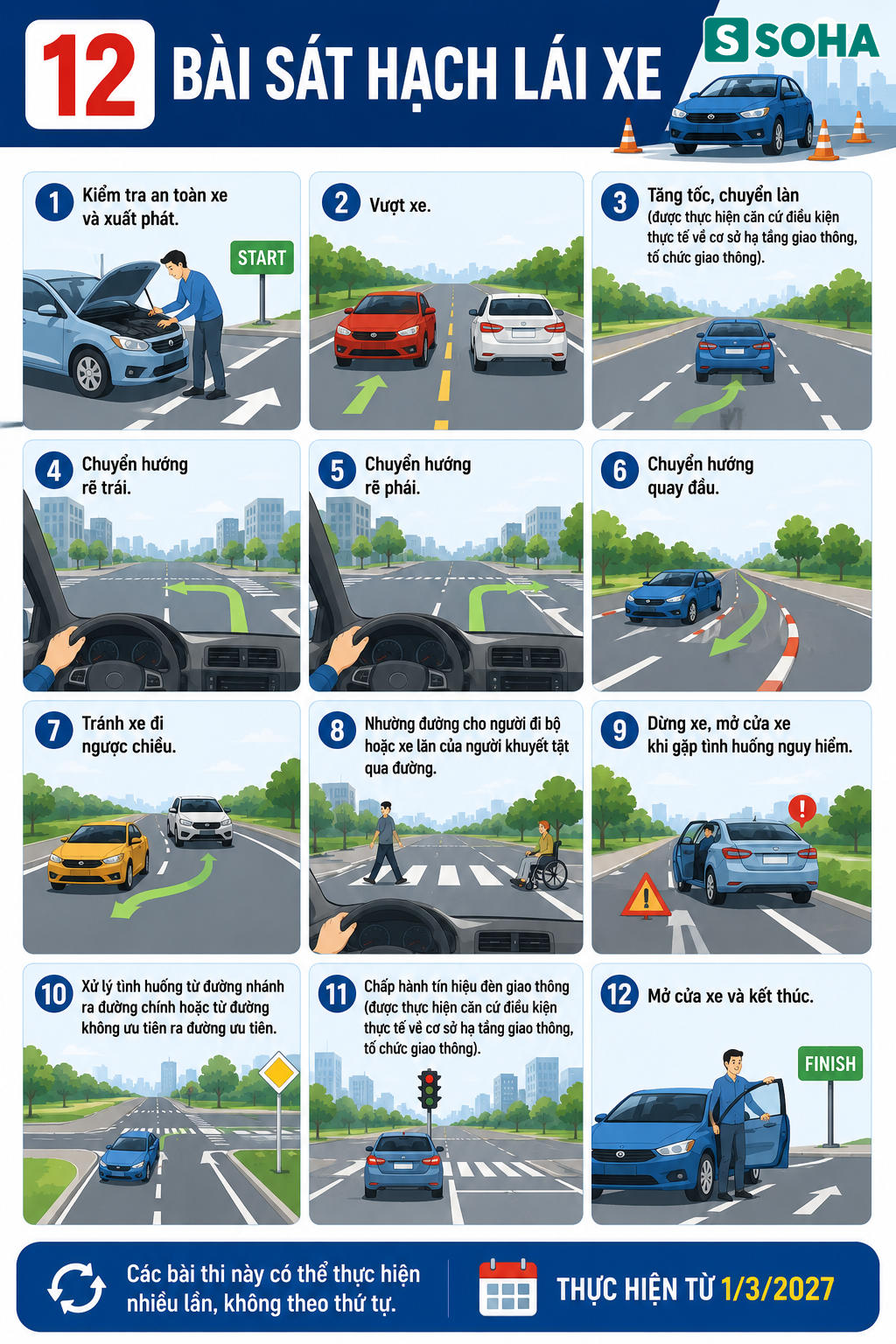 12 BÀI SÁT HẠCH LÁI XE

S SOHA

1 Kiểm tra an toàn xe và xuất phát.

START

2 Vượt xe.

3 Tăng tốc, chuyển làn (được thực hiện căn cứ điều kiện thực tế về cơ sở hạ tầng giao thông, tổ chức giao thông).

4 Chuyển hướng rẽ trái.

5 Chuyển hướng rẽ phải.

6 Chuyển hướng quay đầu.

7 Tránh xe đi ngược chiều.

8 Nhường đường cho người đi bộ hoặc xe lăn của người khuyết tật qua đường.

9 Dừng xe, mở cửa xe khi gặp tình huống nguy hiểm.

10 Xử lý tình huống từ đường nhánh ra đường chính hoặc từ đường không ưu tiên ra đường ưu tiên.

11 Chấp hành tín hiệu đèn giao thông (được thực hiện căn cứ điều kiện thực tế về cơ sở hạ tầng giao thông, tổ chức giao thông).

12 Mở cửa xe và kết thúc.

FINISH

Các bài thi này có thể thực hiện nhiều lần, không theo thứ tự.

THỰC HIỆN TỪ 1/3/2027