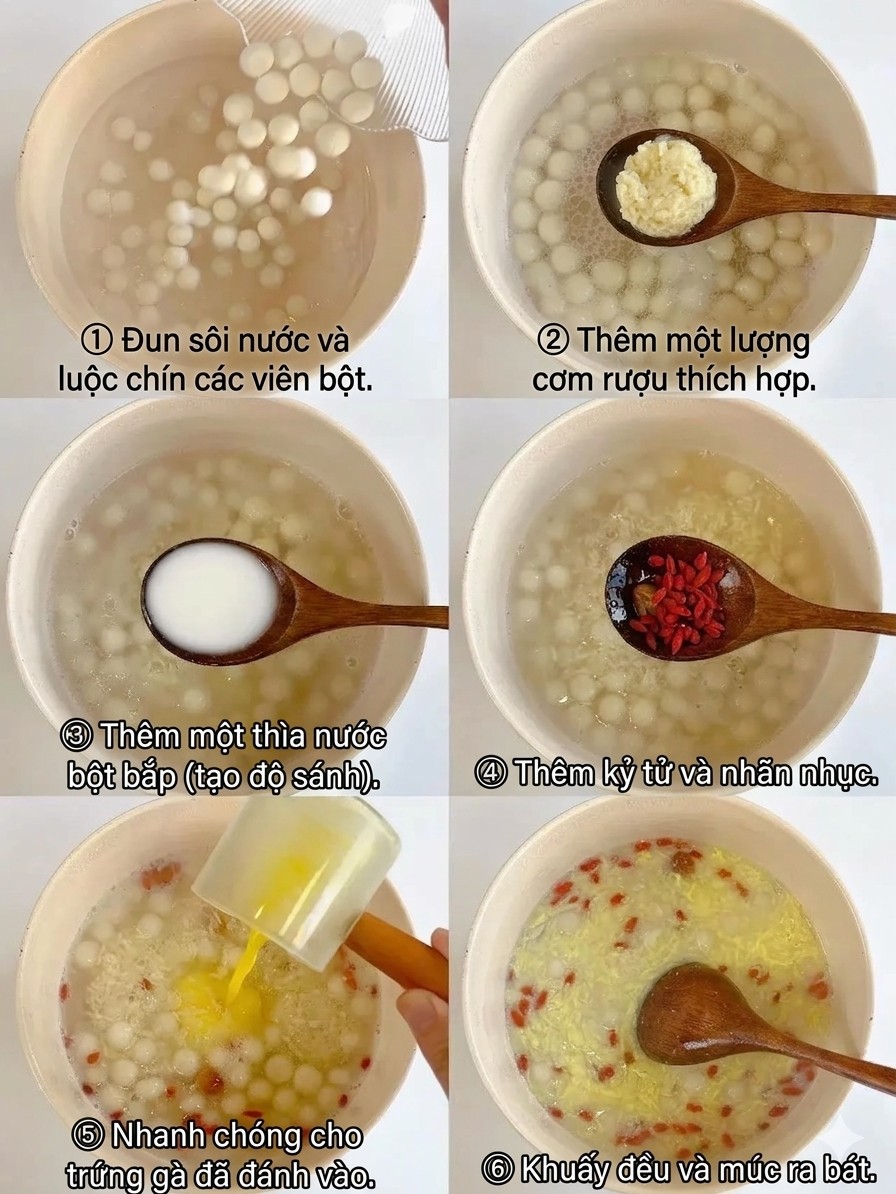 ① Đun sôi nước và luộc chín các viên bột.

② Thêm một lượng cơm rượu thích hợp.

③ Thêm một thìa nước bột bắp (tạo độ sánh).

④ Thêm kỷ tử và nhãn nhục.

⑤ Nhanh chóng cho trứng gà đã đánh vào.

⑥ Khuấy đều và múc ra bát.