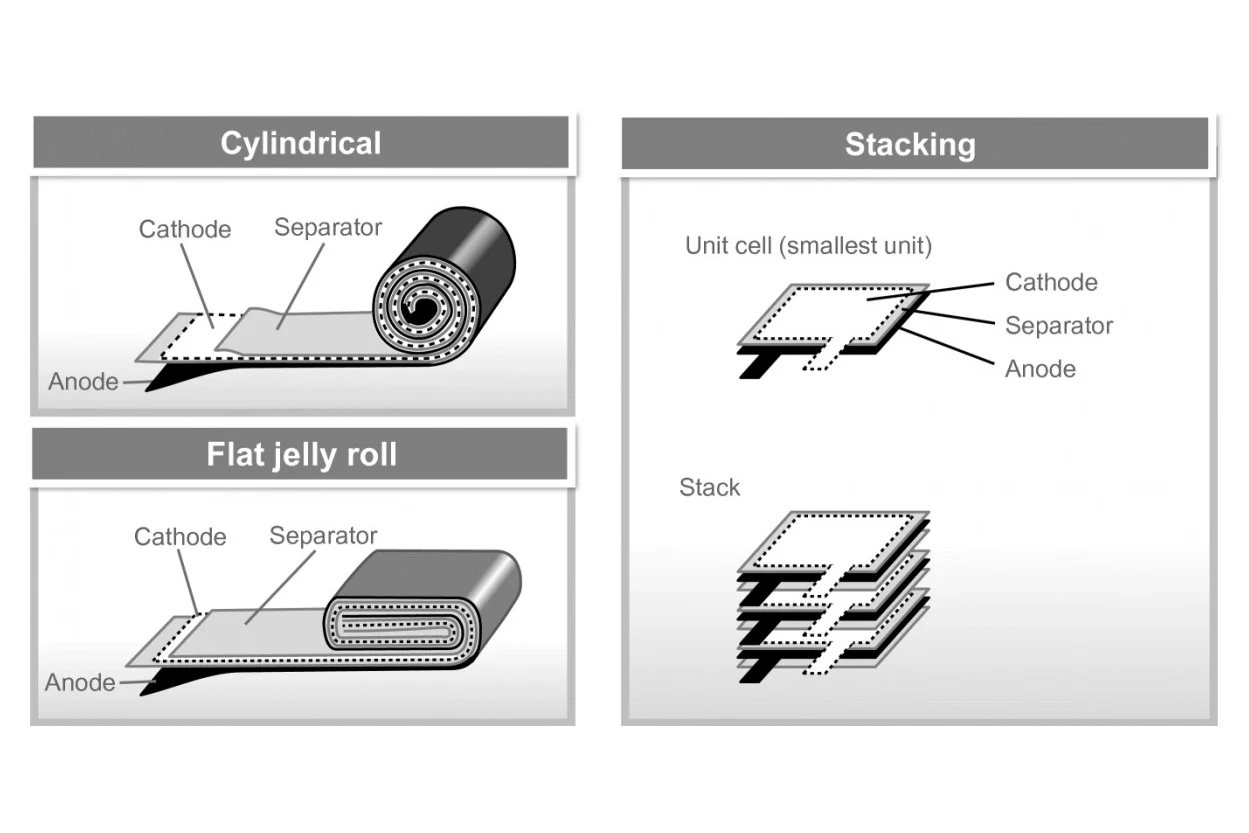 Cylindrical

Cathode
Separator
Anode

Flat jelly roll

Cathode
Separator
Anode

Stacking

Unit cell (smallest unit)
Cathode
Separator
Anode

Stack