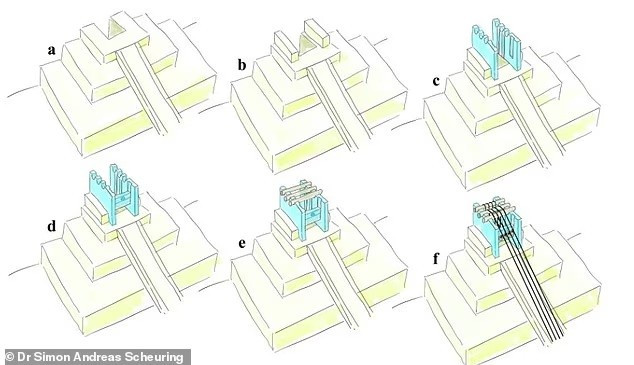 a

b

c

d

e

f

© Dr Simon Andreas Scheuring