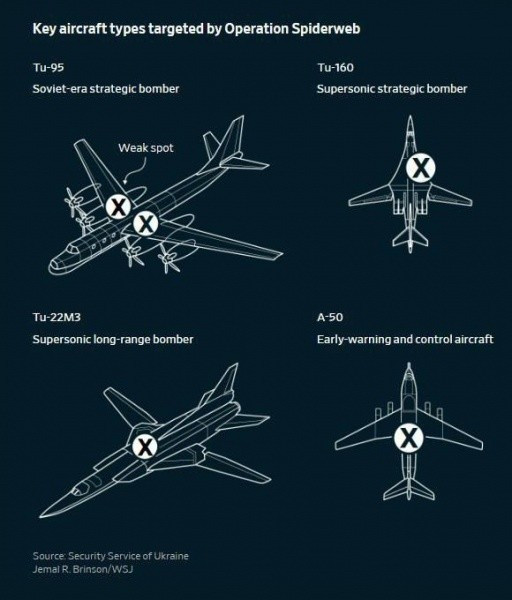 Key aircraft types targeted by Operation Spiderweb

Tu-95

Soviet-era strategic bomber

Weak spot

X

X

Tu-160

Supersonic strategic bomber

X

Tu-22M3

Supersonic long-range bomber

X

A-50

Early-warning and control aircraft

X

Source: Security Service of Ukraine
Jemal R. Brinson/WSJ