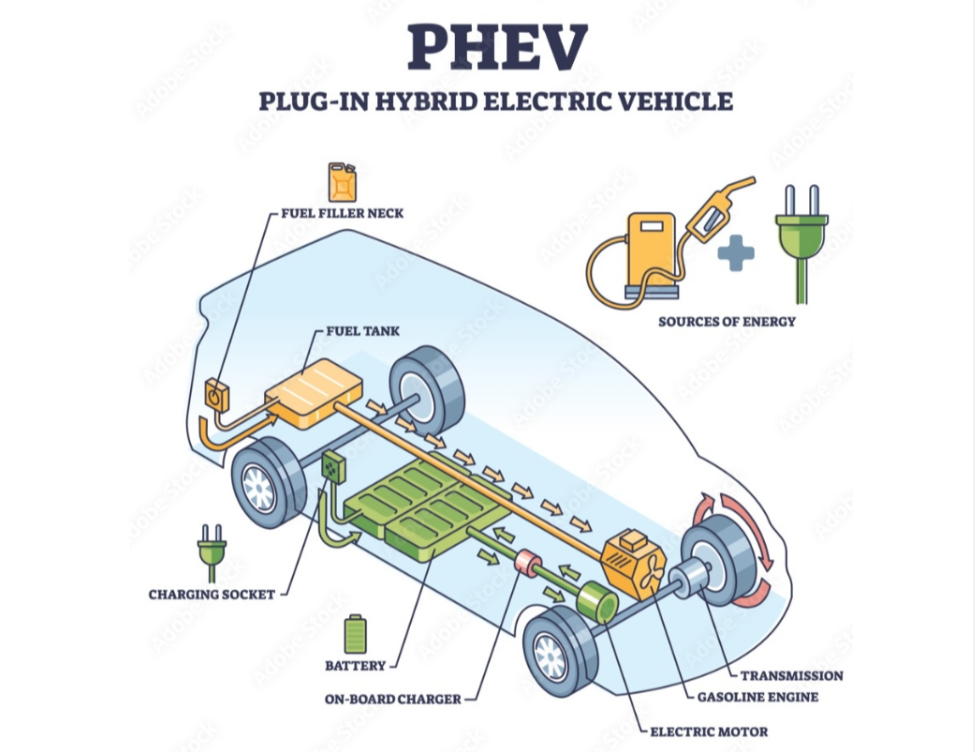 PHEV

PLUG-IN HYBRID ELECTRIC VEHICLE

FUEL FILLER NECK

SOURCES OF ENERGY

FUEL TANK

CHARGING SOCKET

BATTERY

ON-BOARD CHARGER

TRANSMISSION

GASOLINE ENGINE

ELECTRIC MOTOR