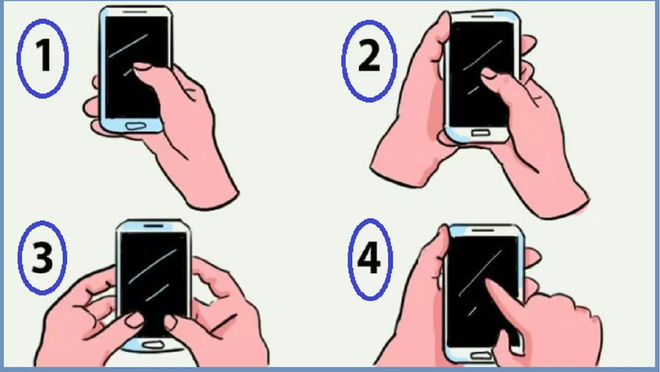 1
2
3
4