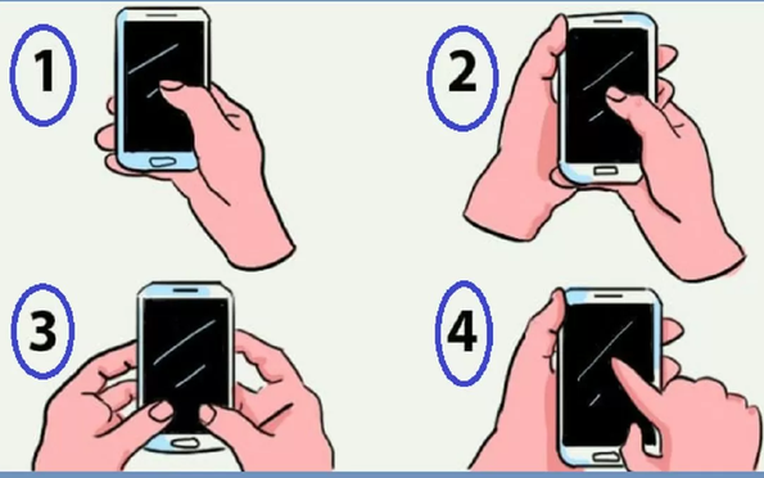 1
2
3
4