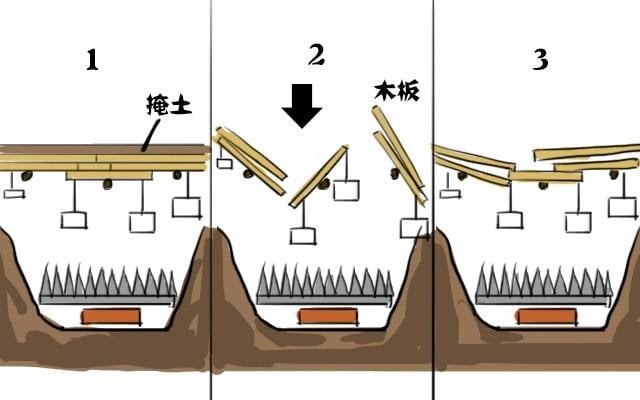 1

掩土

2

木板

3