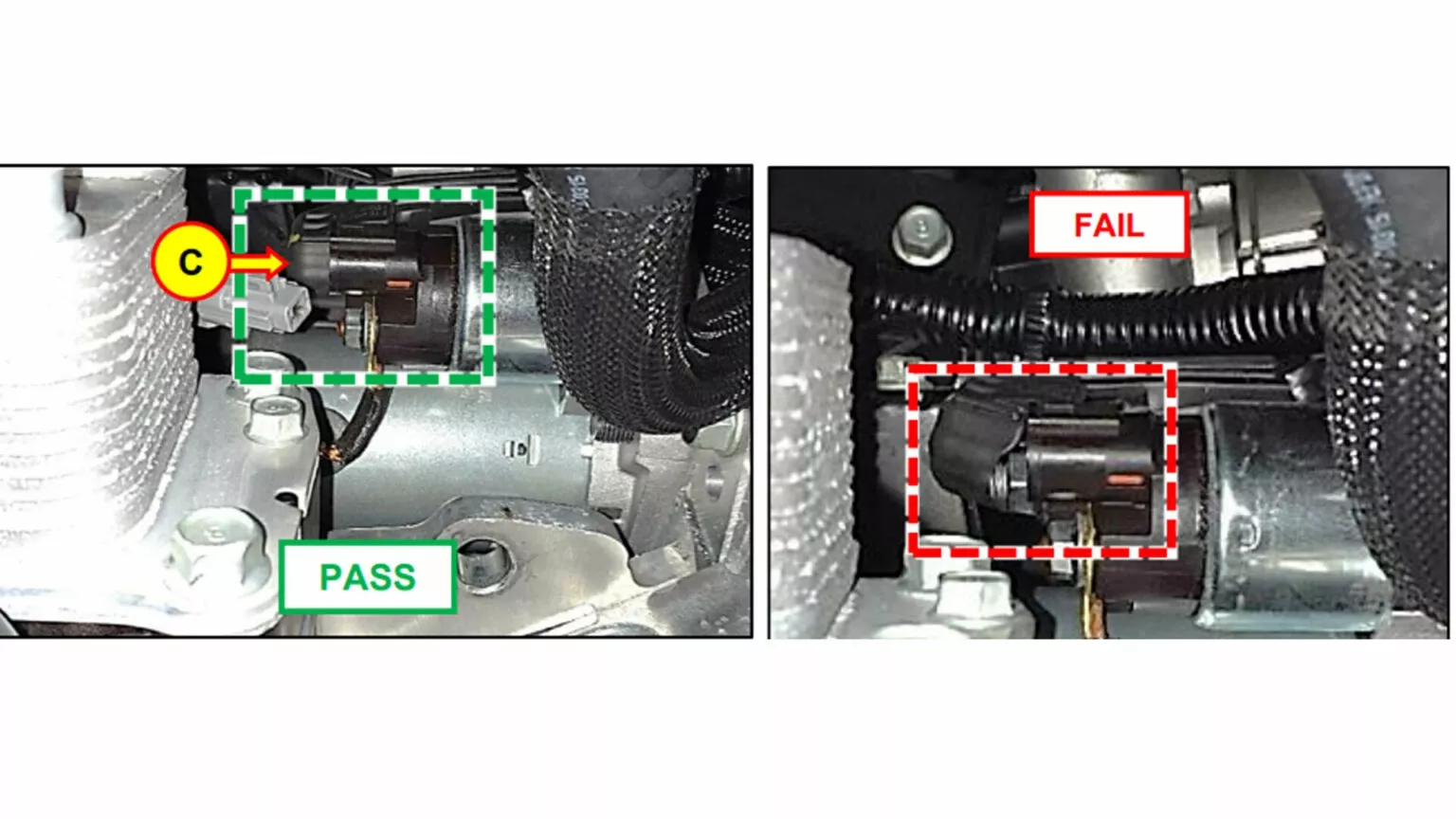 C

PASS

FAIL