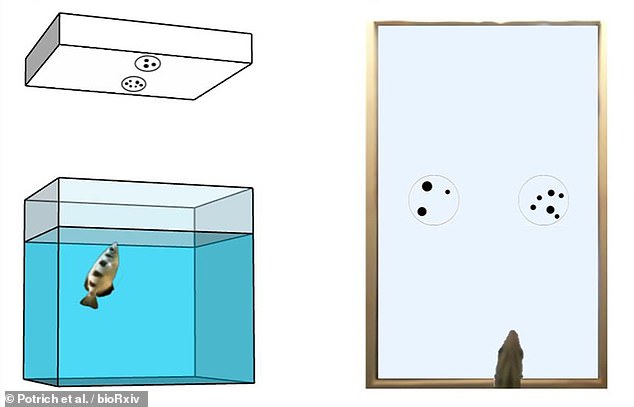 © Potrich et al. / bioRxiv