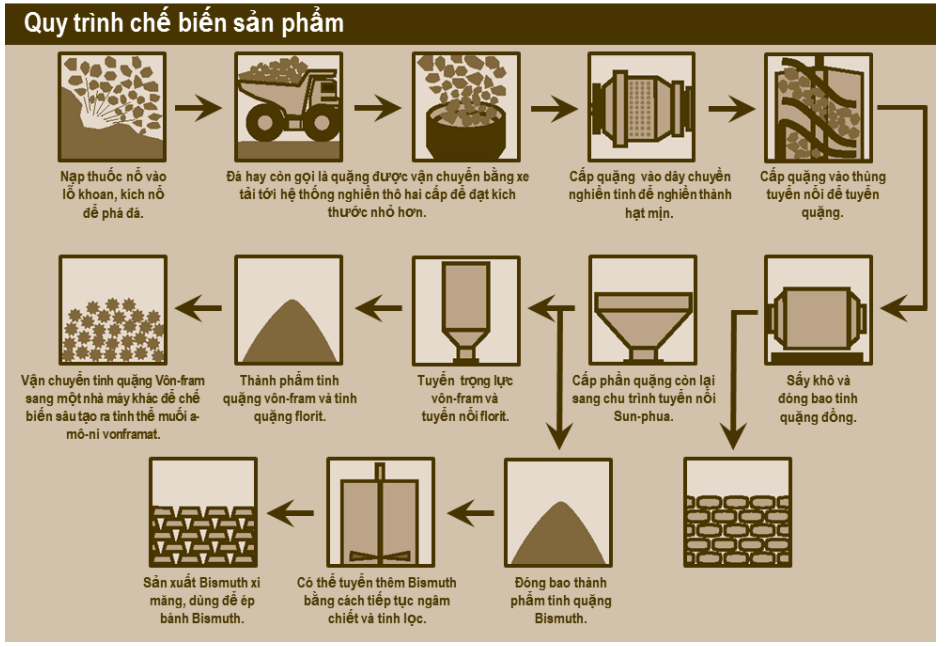 Quy trình chế biến sản phẩm

Nạp thuốc nổ vào lỗ khoan, kích nổ để phá đá.

Đá hay còn gọi là quặng được vận chuyển bằng xe tải tới hệ thống nghiền thô hai cấp để đạt kích thước nhỏ hơn.

Cấp quặng vào dây chuyền nghiền tinh để nghiền thành hạt mịn.

Cấp quặng vào thùng tuyển nổi để tuyển quặng.

Sấy khô và đóng bao tinh quặng đồng.

Cấp phần quặng còn lại sang chu trình tuyển nổi Sun-phua.

Tuyển trọng lực vôn-fram và tuyển nổi florit.

Thành phẩm tinh quặng vôn-fram và tinh quặng florit.

Vận chuyển tinh quặng Vôn-fram sang một nhà máy khác để chế biến sâu tạo ra tinh thể muối a-mô-ni vonframat.

Đóng bao thành phẩm tinh quặng Bismuth.

Có thể tuyển thêm Bismuth bằng cách tiếp tục ngâm chiết và tinh lọc.

Sản xuất Bismuth xi măng, dùng để ép bánh Bismuth.