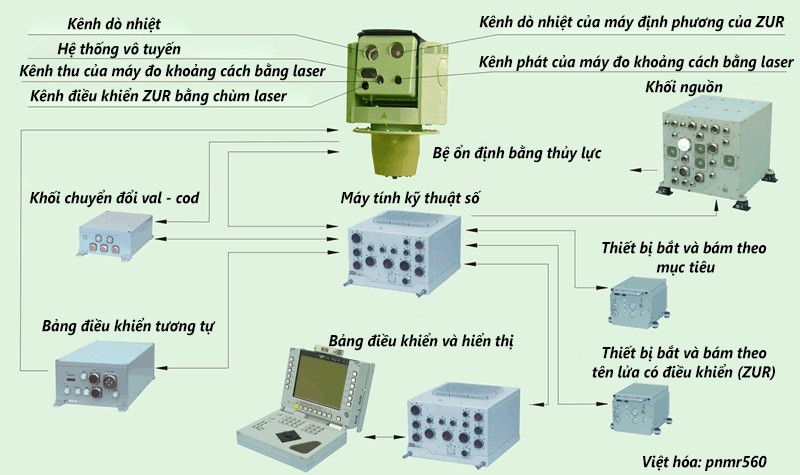 Kênh dò nhiệt
Hệ thống vô tuyến
Kênh thu của máy đo khoảng cách bằng laser
Kênh điều khiển ZUR bằng chùm laser
Kênh dò nhiệt của máy định phương của ZUR
Kênh phát của máy đo khoảng cách bằng laser
Khối nguồn
Bệ ổn định bằng thủy lực
Khối chuyển đổi val - cod
Máy tính kỹ thuật số
Thiết bị bắt và bám theo mục tiêu
Bảng điều khiển tương tự
Bảng điều khiển và hiển thị
Thiết bị bắt và bám theo tên lửa có điều khiển (ZUR)
Việt hóa: pnmr560